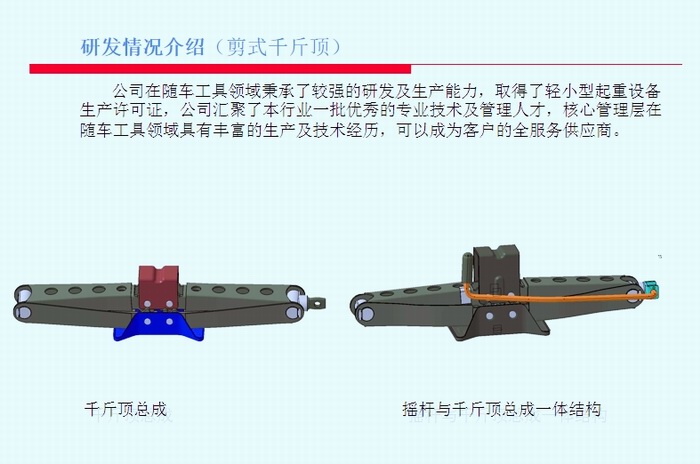 研发情况介绍（剪式千斤顶）

公司在随车工具领域秉承了较强的研发及生产能力，取得了轻小型起重设备生产许可证，公司汇聚了本行业一批优秀的专业技术及管理人才，核心管理层在随车工具领域具有丰富的生产及技术经历，可以成为客户的全服务供应商。

千斤顶总成

摇杆与千斤顶总成一体结构